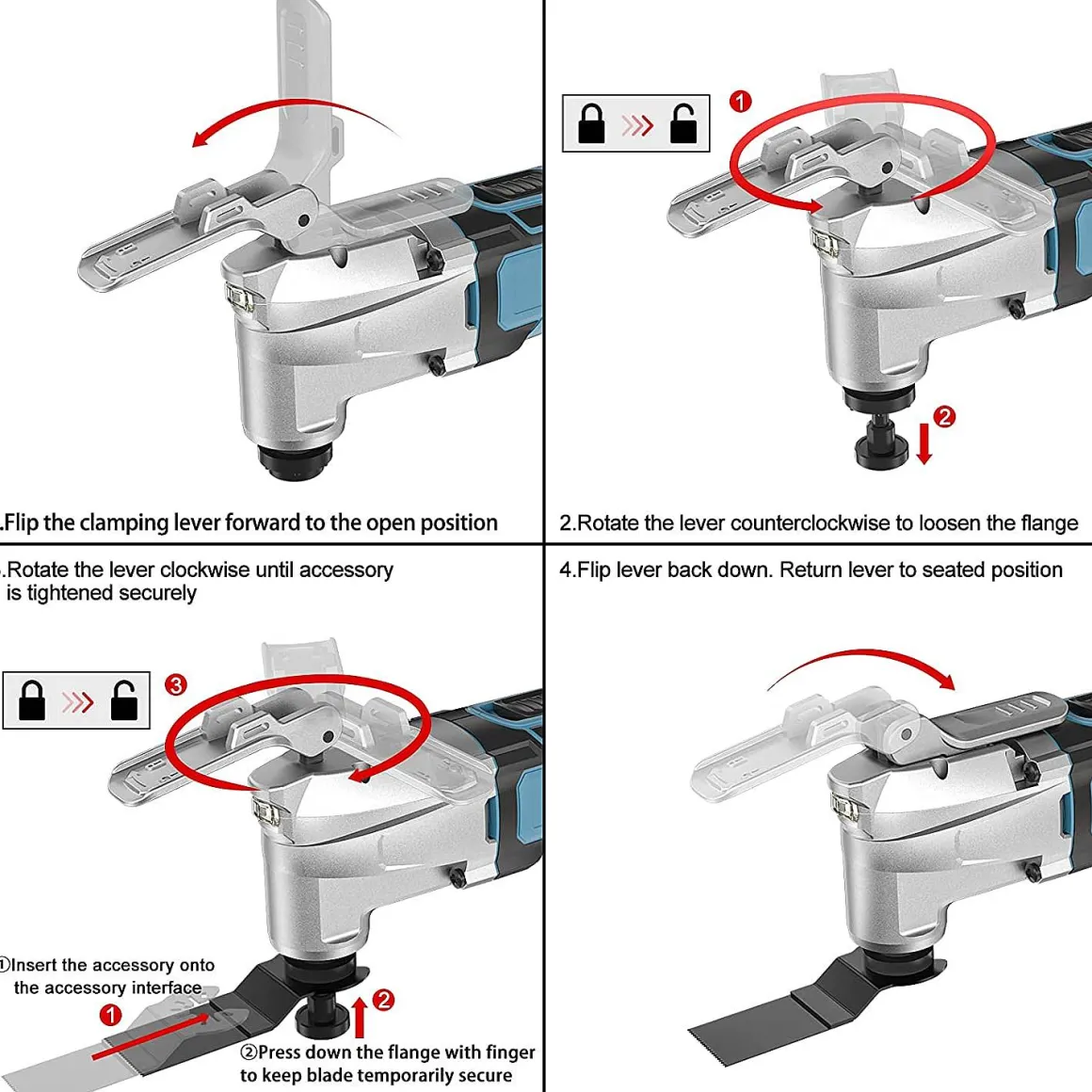 .Flip the clamping lever forward to the open position

1

2

2.Rotate the lever counterclockwise to loosen the flange

.Rotate the lever clockwise until accessory is tightened securely

3

①Insert the accessory onto the accessory interface

1

2

②Press down the flange with finger to keep blade temporarily secure

4.Flip lever back down. Return lever to seated position